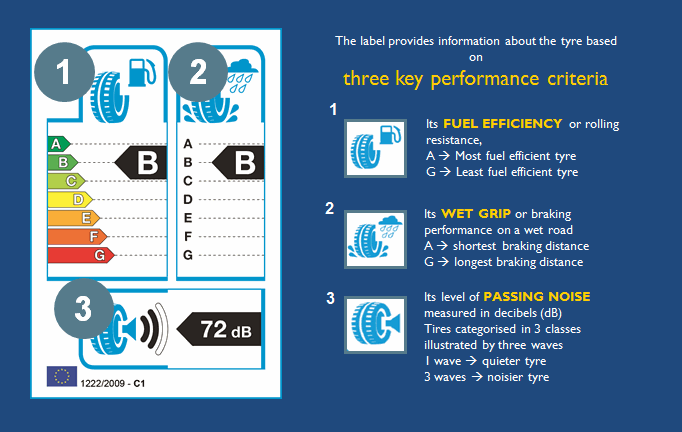 1

2

A
B
C
D
E
F
G

B

A
B
C
D
E
F
G

B

3

72 dB

1222/2009 - C1

The label provides information about the tyre based on

three key performance criteria

1

Its FUEL EFFICIENCY or rolling resistance,
A → Most fuel efficient tyre
G → Least fuel efficient tyre

2

Its WET GRIP or braking performance on a wet road
A → shortest braking distance
G → longest braking distance

3

Its level of PASSING NOISE measured in decibels (dB)
Tires categorised in 3 classes illustrated by three waves
1 wave → quieter tyre
3 waves → noisier tyre